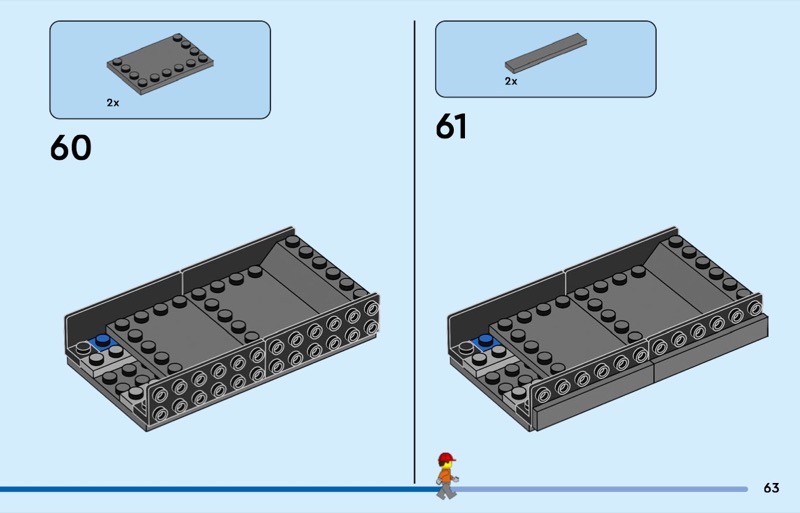 2x

60

2x

61

63