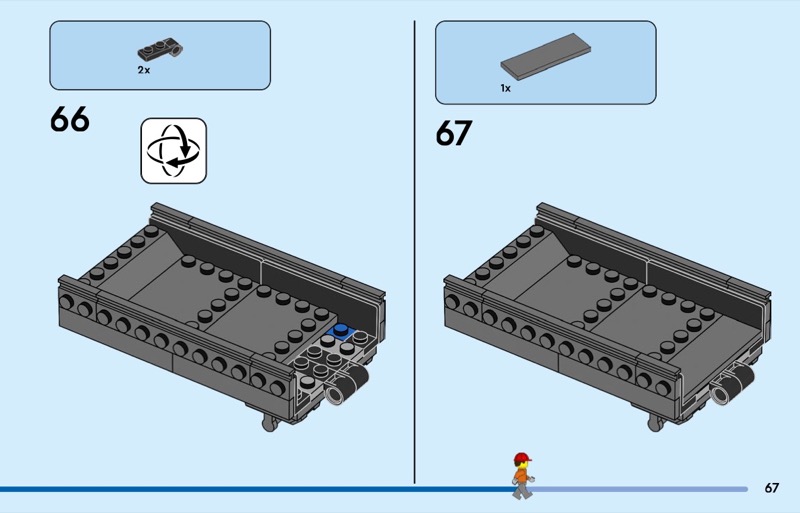 2x

66

1x

67

67