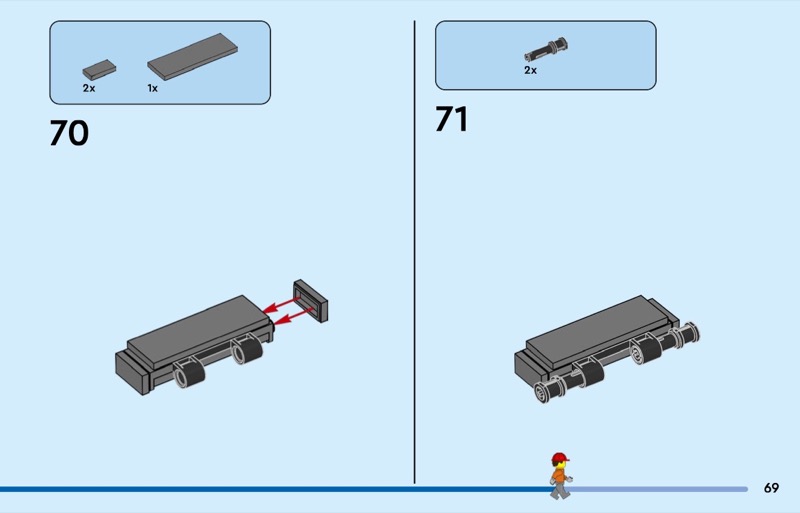 2x 1x

70

2x

71

69