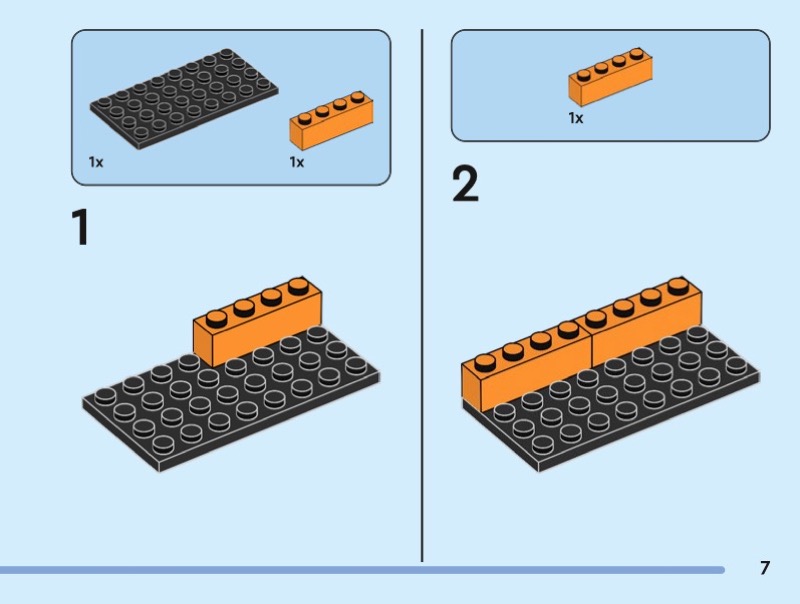 1x

1x

1

1x

2

7