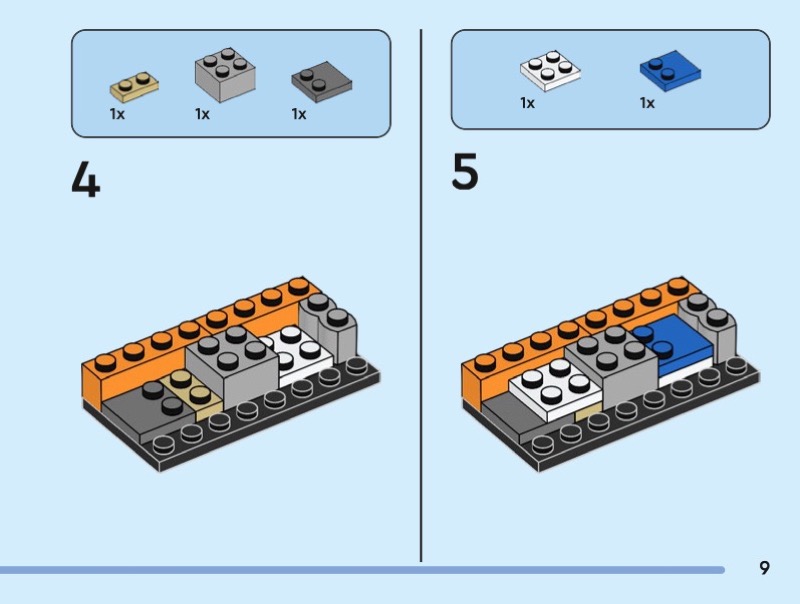 1x 1x 1x

4

1x 1x

5

9