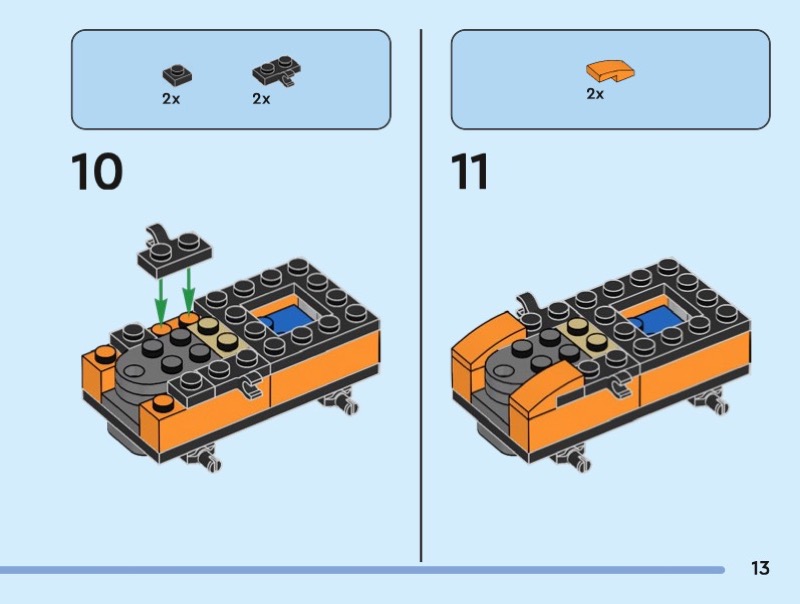 2x 2x

10

2x

11

13