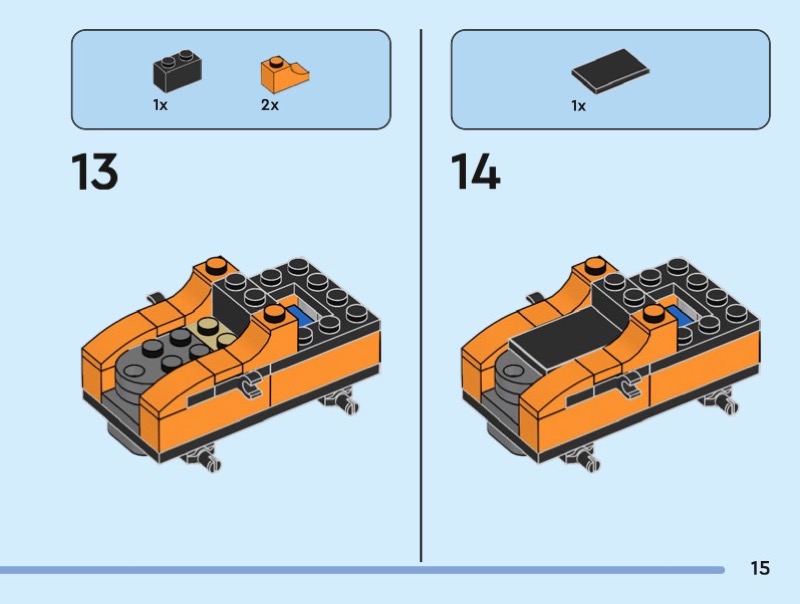 1x 2x

13

1x

14

15