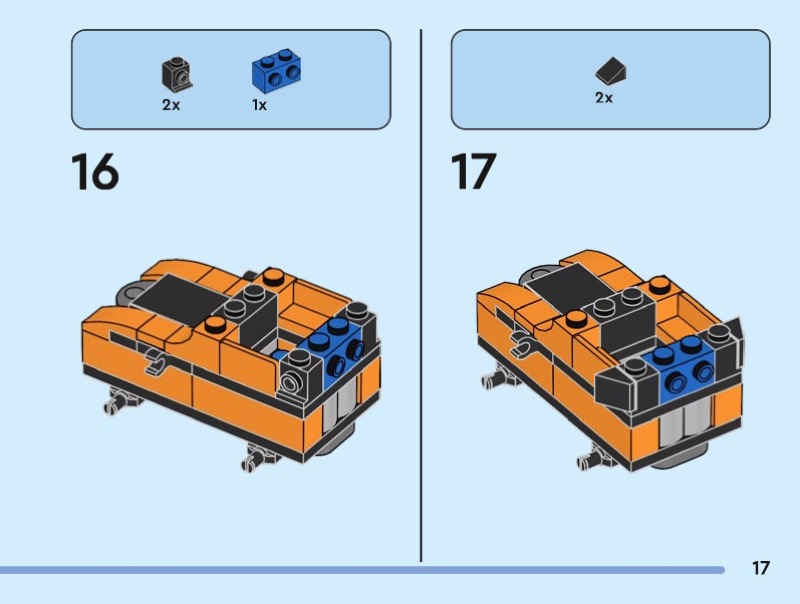 2x 1x

16

2x

17

17