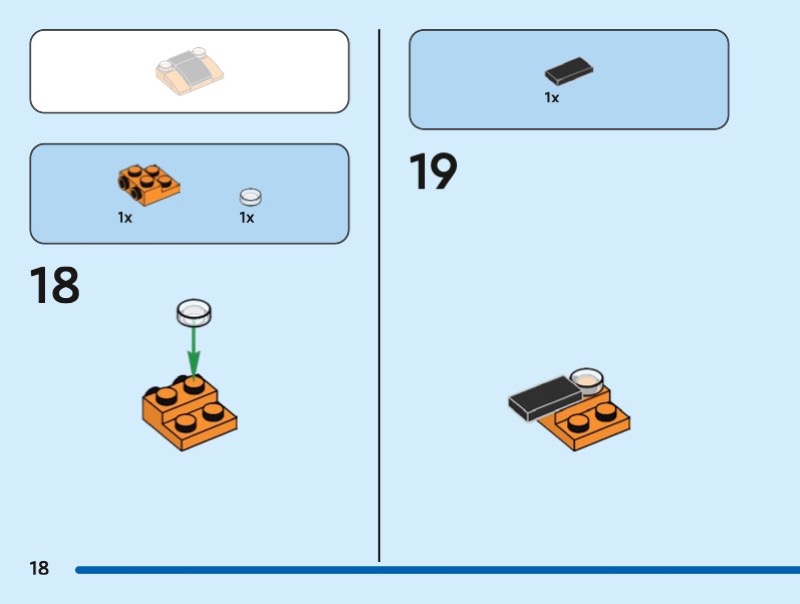 1x

1x

18

1x

19

18