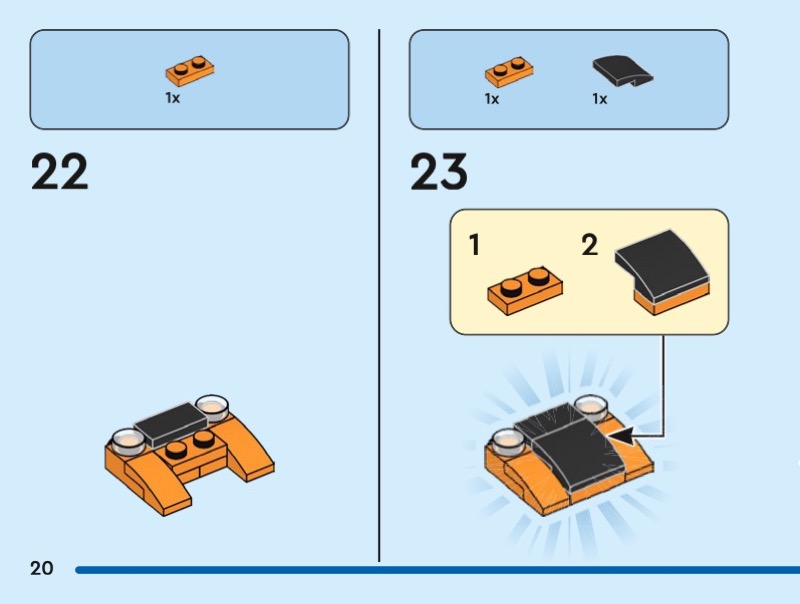 1x

22

1x 1x

23

1 2

20