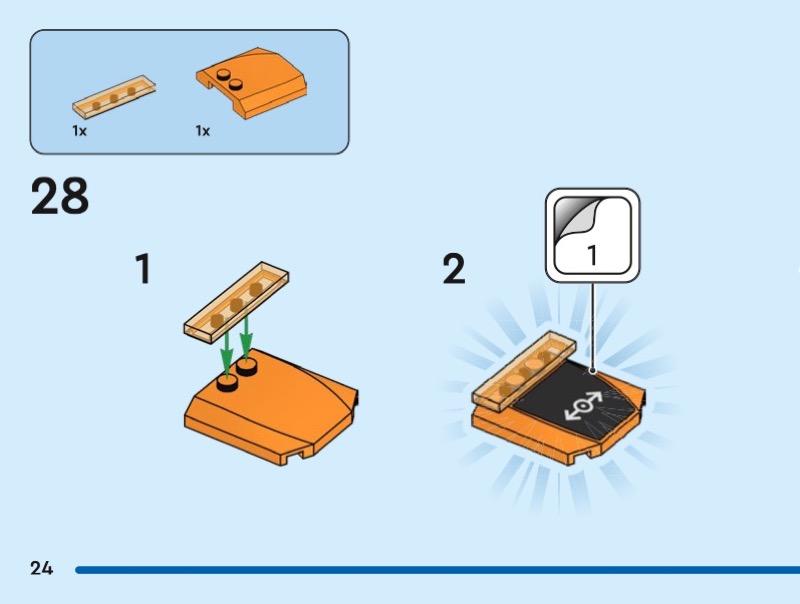 1x
1x

28

1

2

1

24