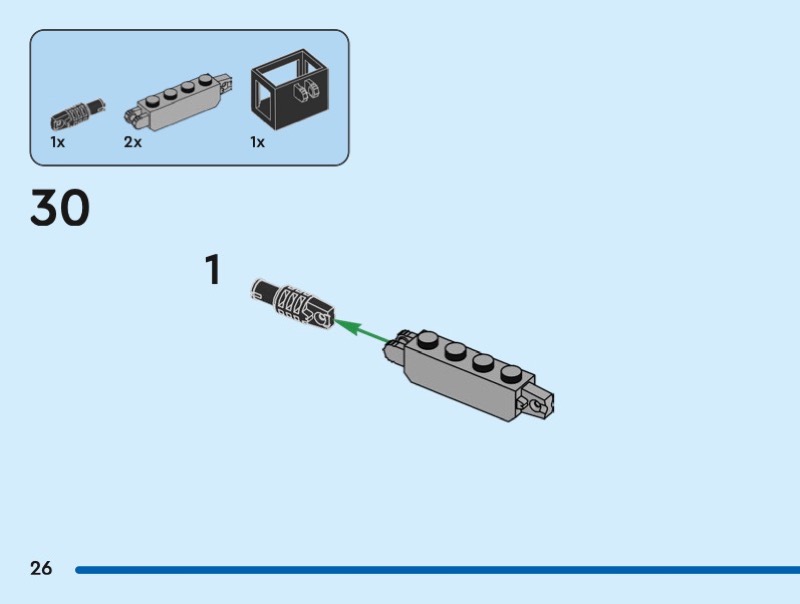 1x 2x 1x

30

1

26