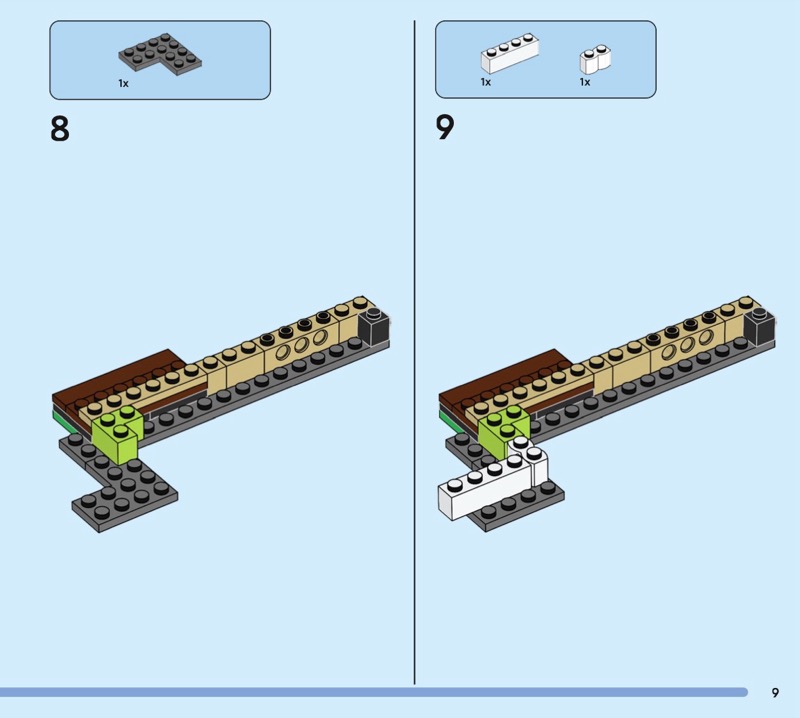 1x

8

1x 1x

9

9