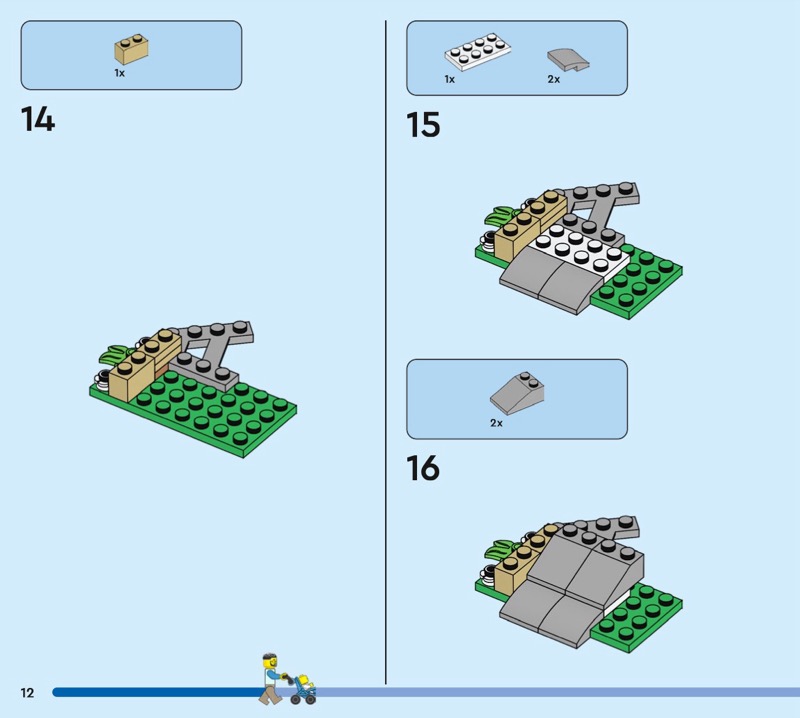 1x

14

1x

2x

15

2x

16

12