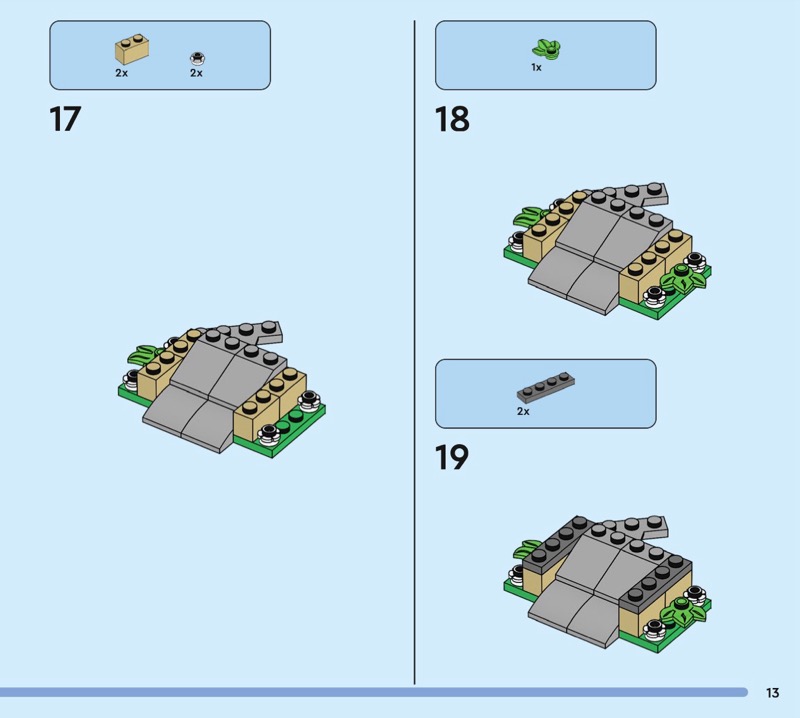 2x 2x

17

1x

18

2x

19

13