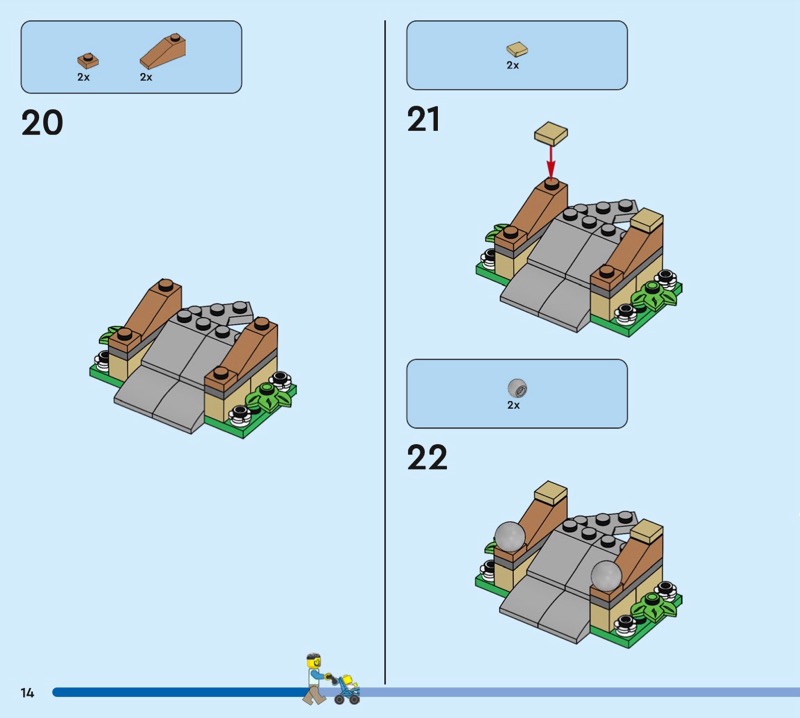 2x 2x

20

2x

21

2x

22

14