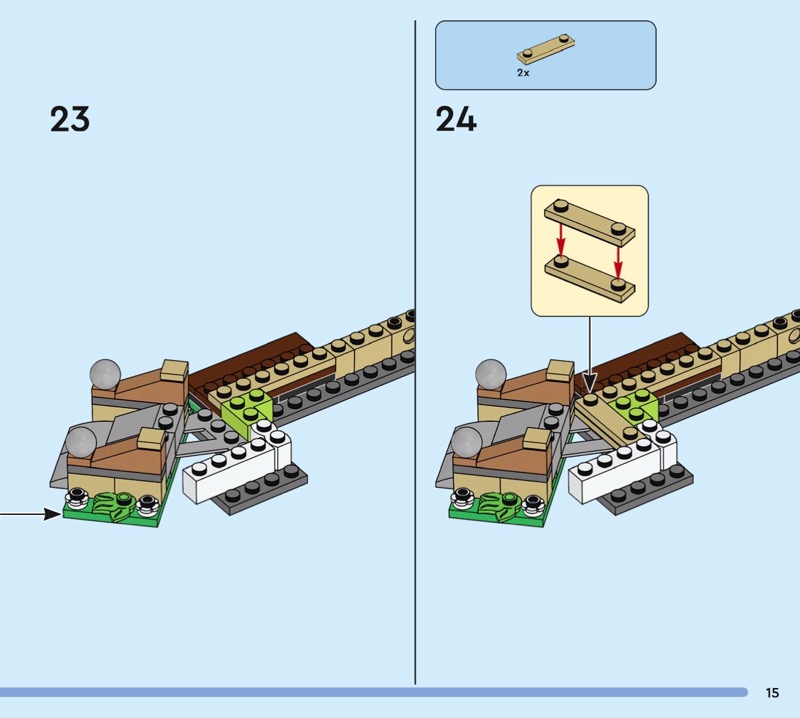 23

2x

24

15