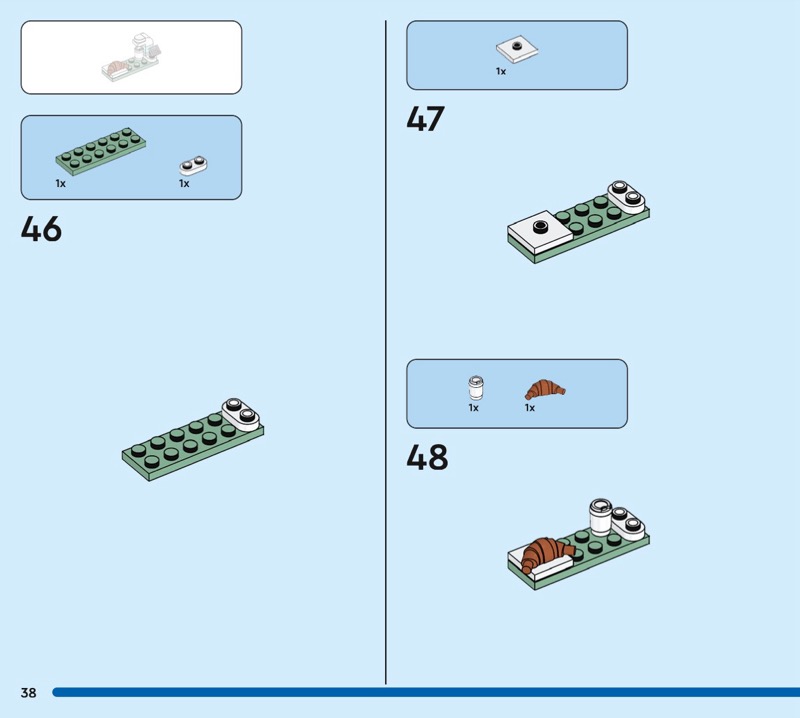 1x

1x

46

1x

47

1x

1x

48

38