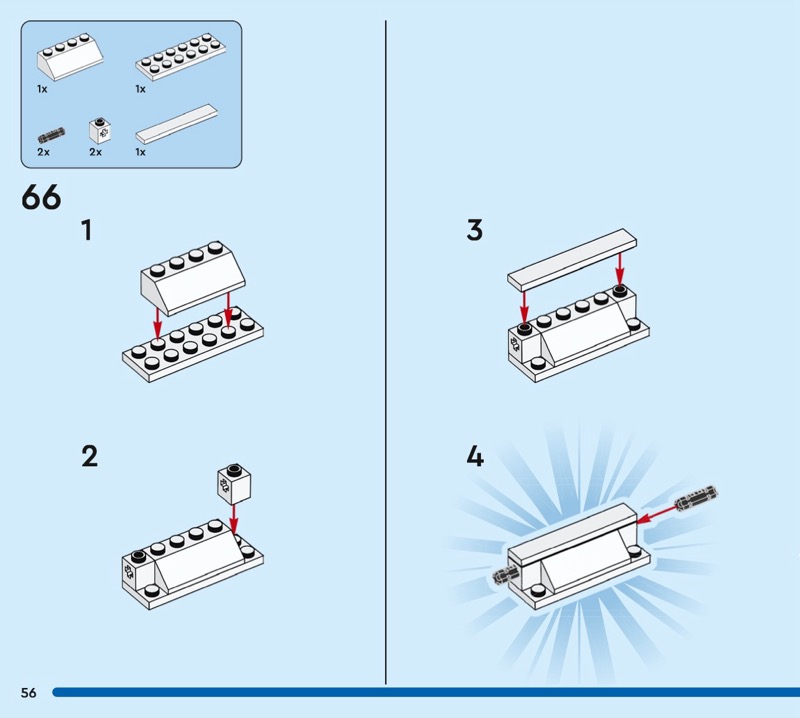 1x
1x
2x
2x
1x

66

1

2

3

4

56