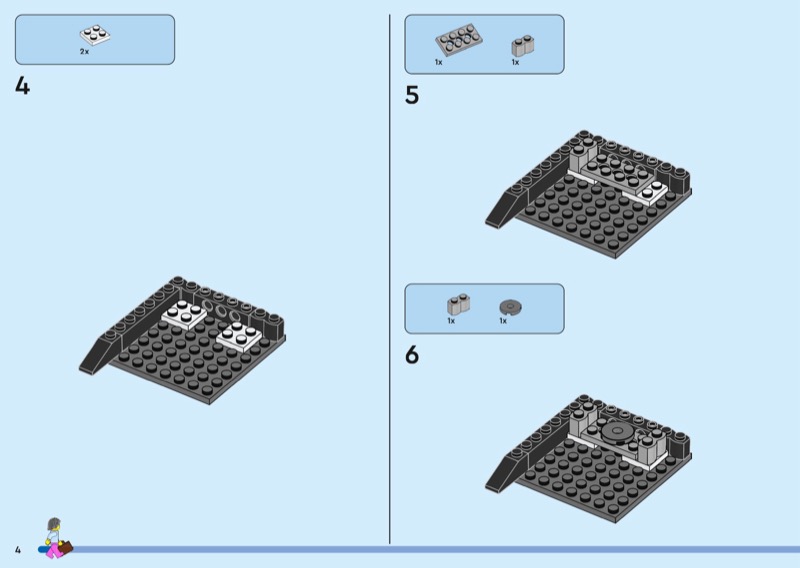 2x

4

1x 1x

5

1x 1x

6

4