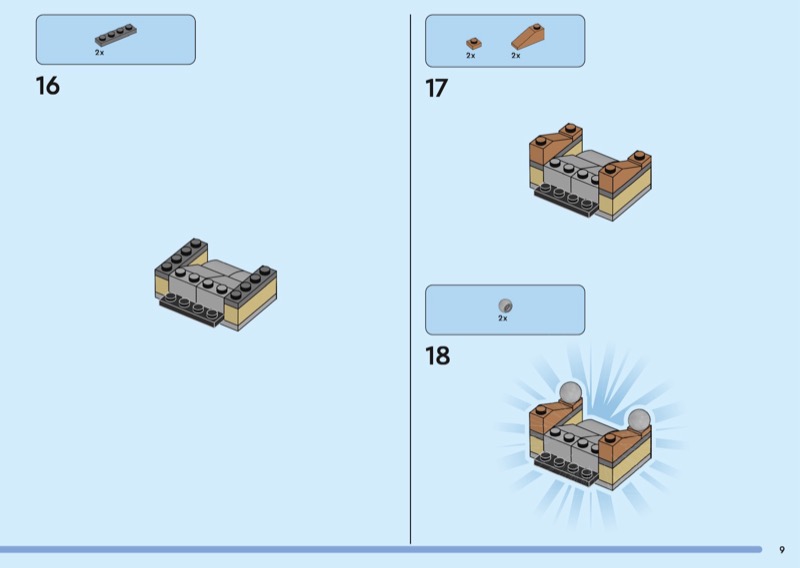 2x

16

2x 2x

17

2x

18

9