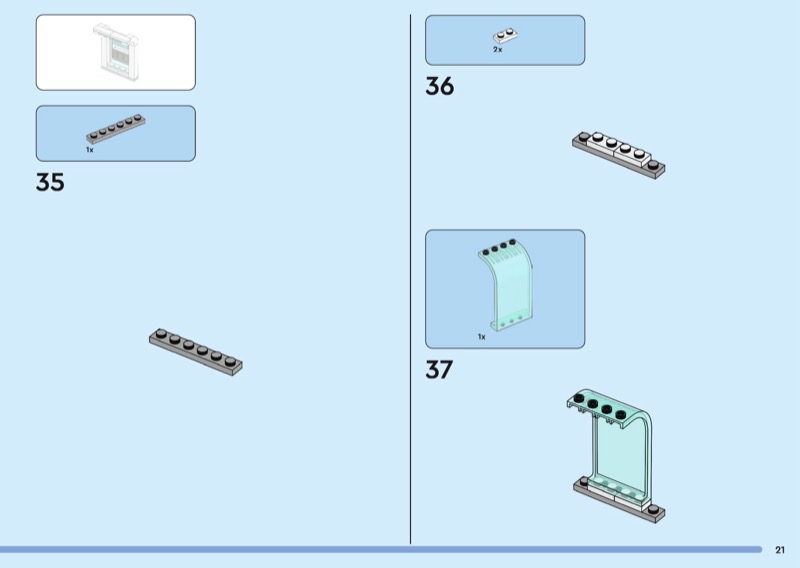 1x

35

2x

36

1x

37

21