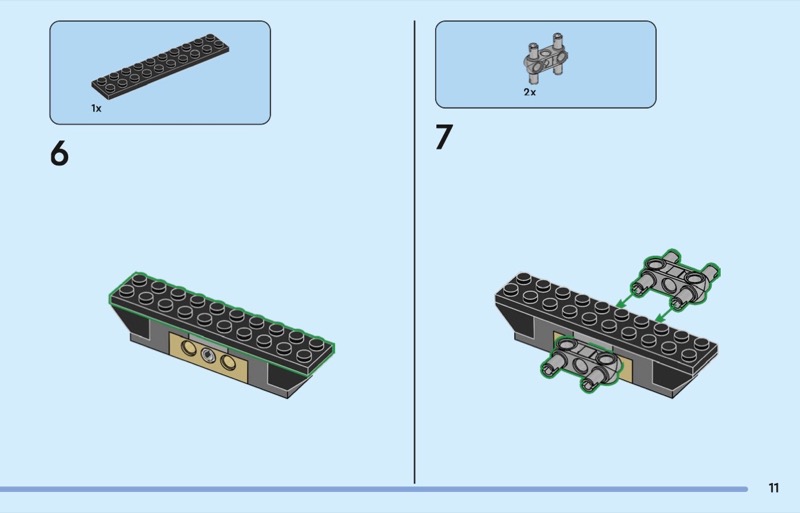 1x

6

2x

7

11