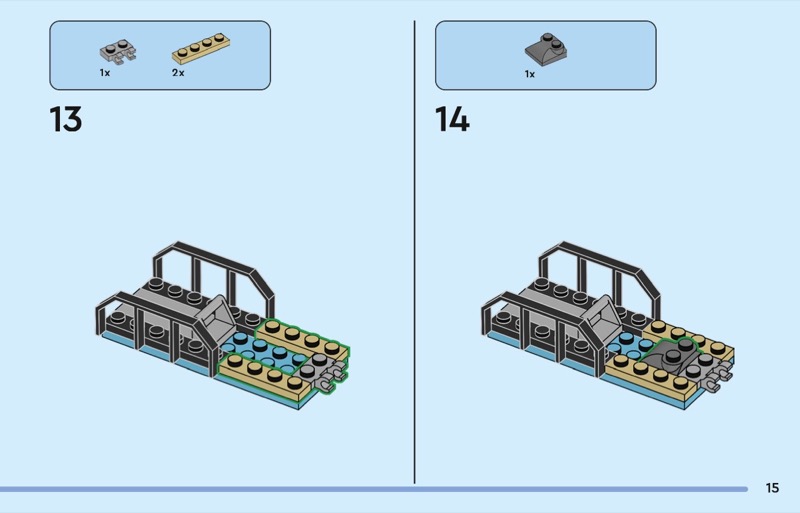 1x 2x

13

1x

14

15