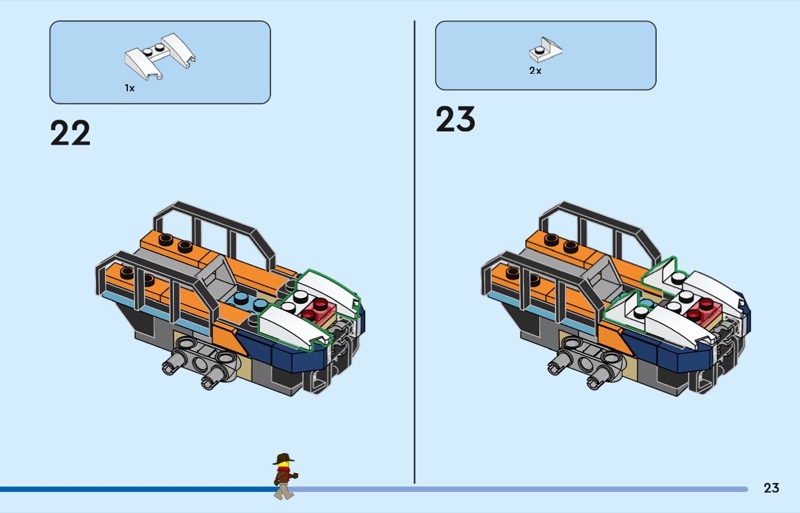 1x

22

2x

23

23