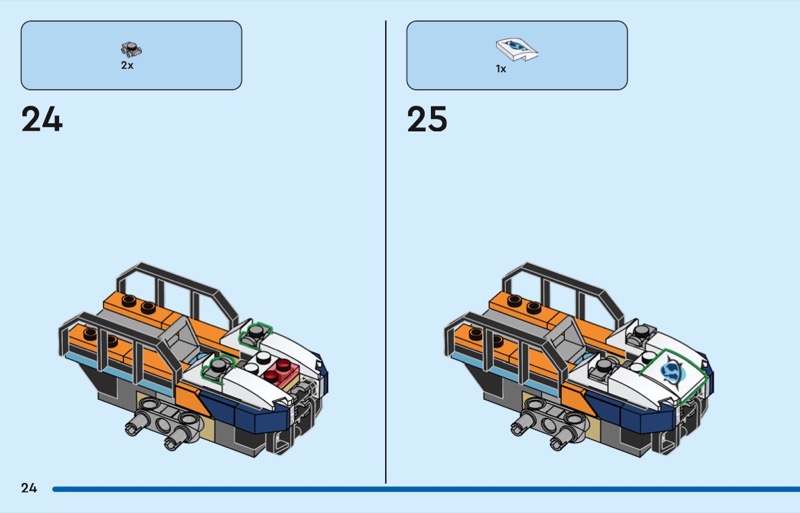 2x

24

1x

25

24