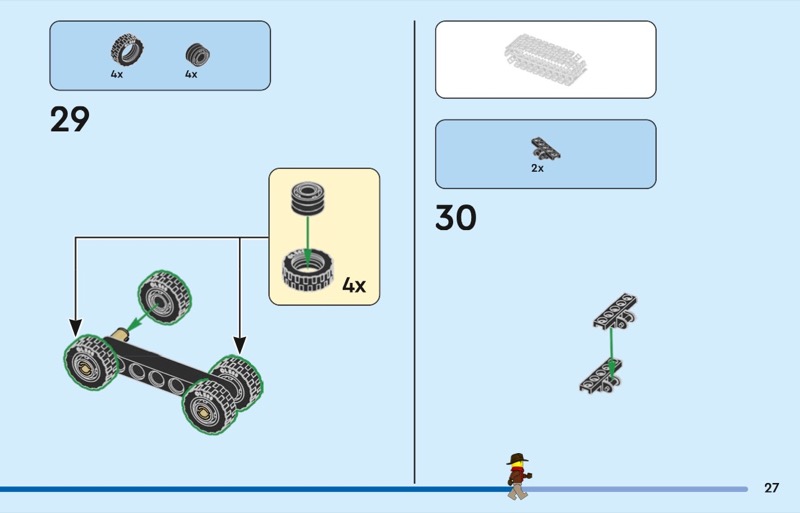 4x 4x

29

4x

2x

30

27