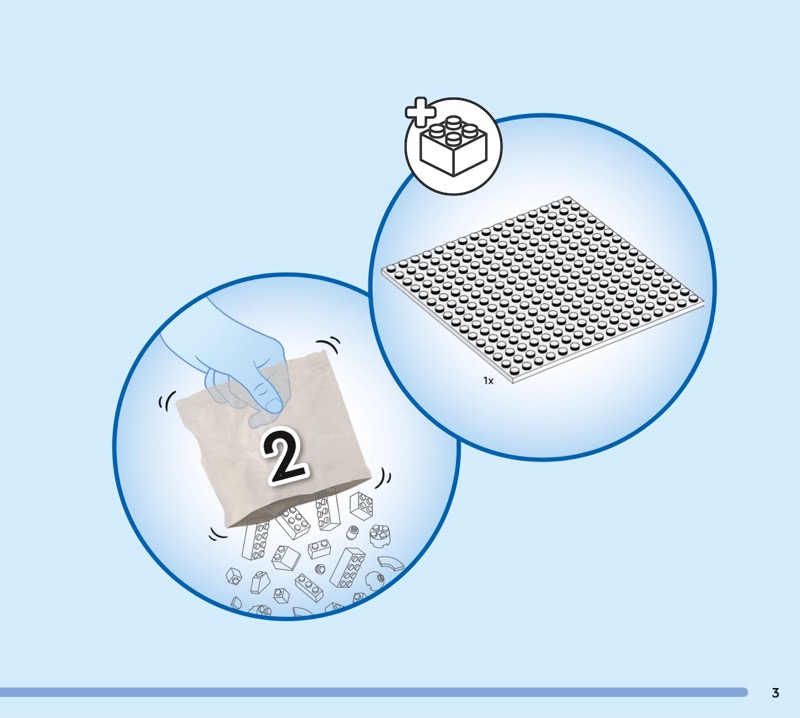 1x

2

3