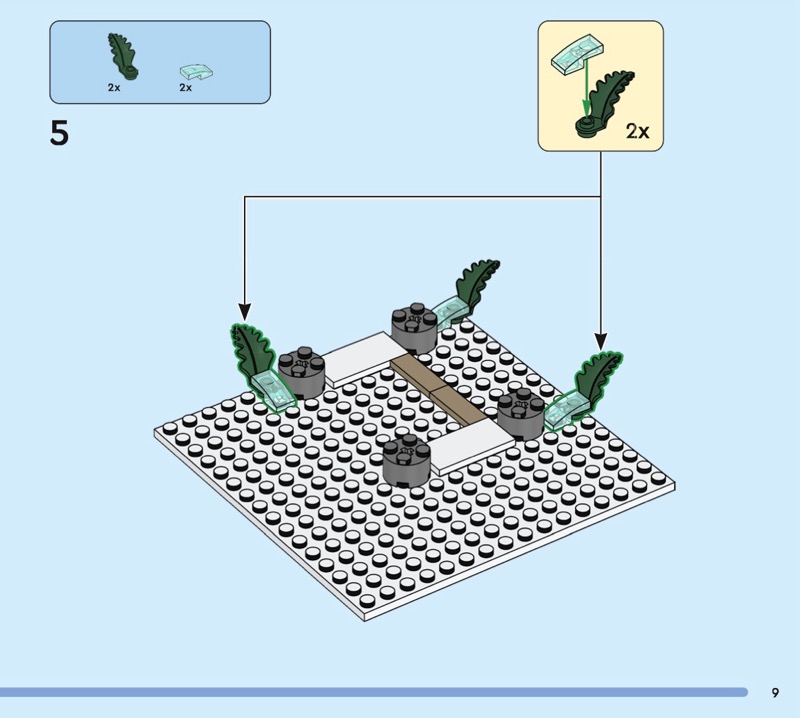 2x 2x

5

2x

9