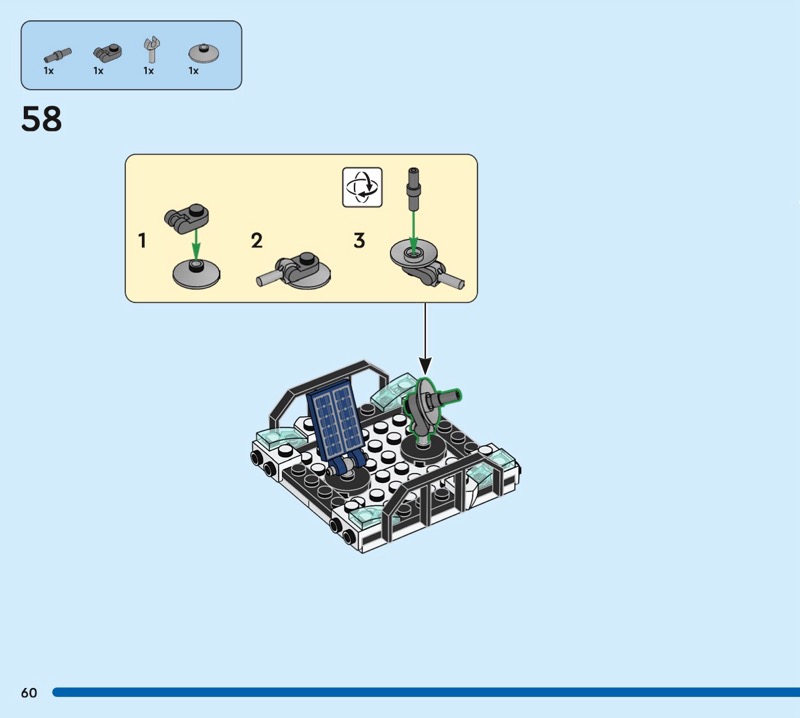 1x 1x 1x 1x

58

1

2

3

60