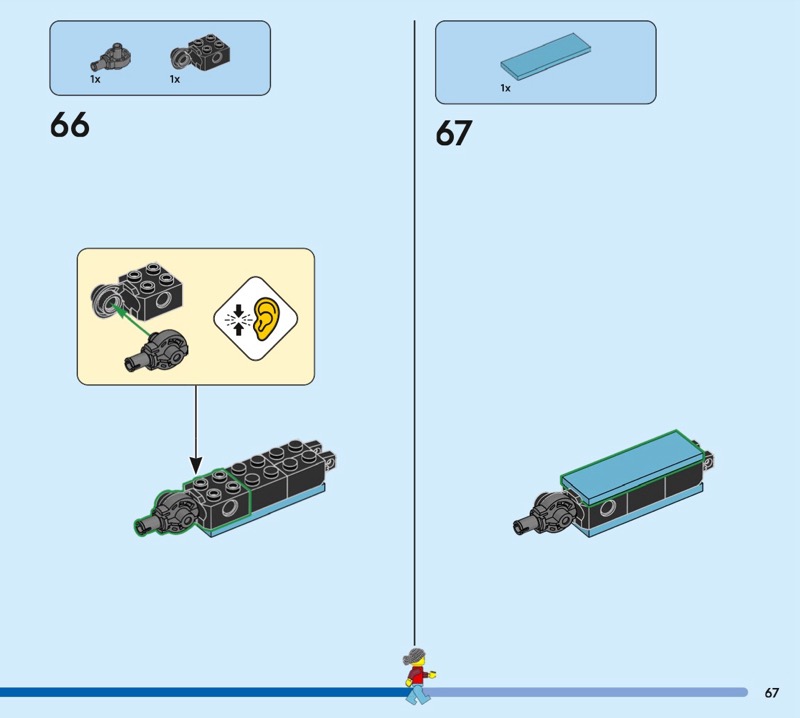 1x 1x

66

1x

67

67