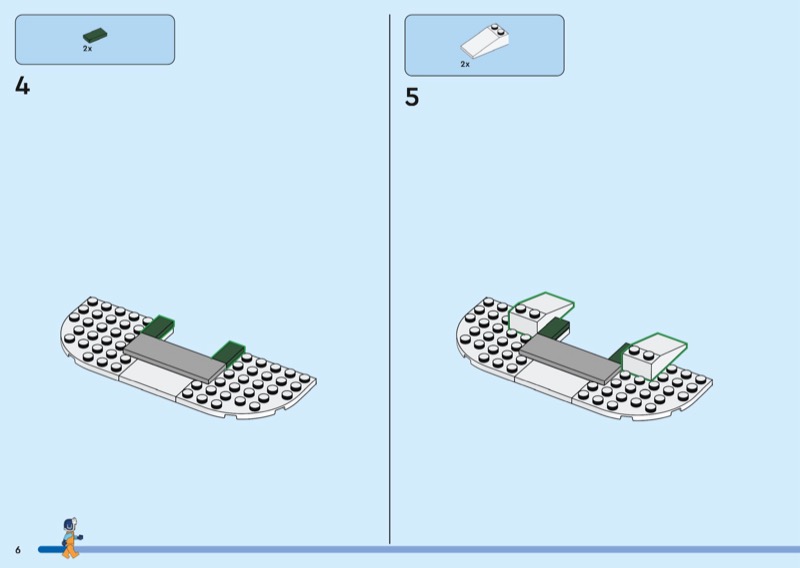 2x

4

2x

5

6