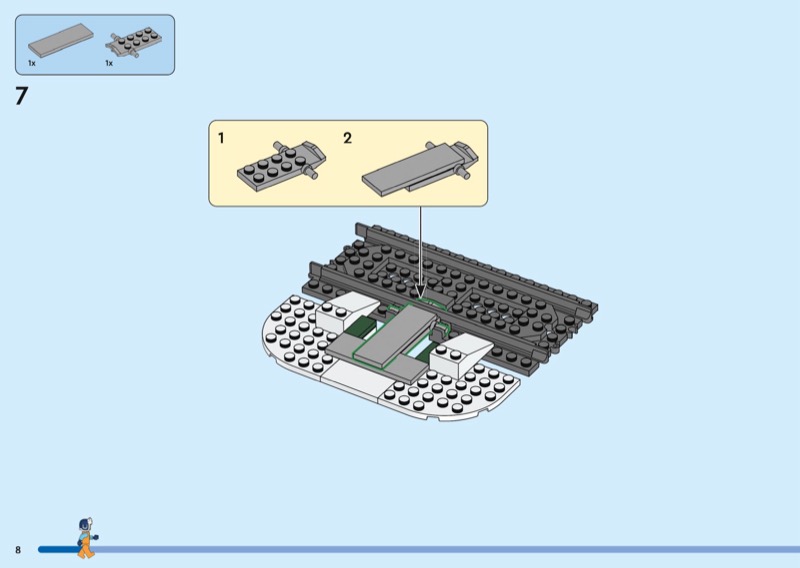 1x
1x

7

1
2

8