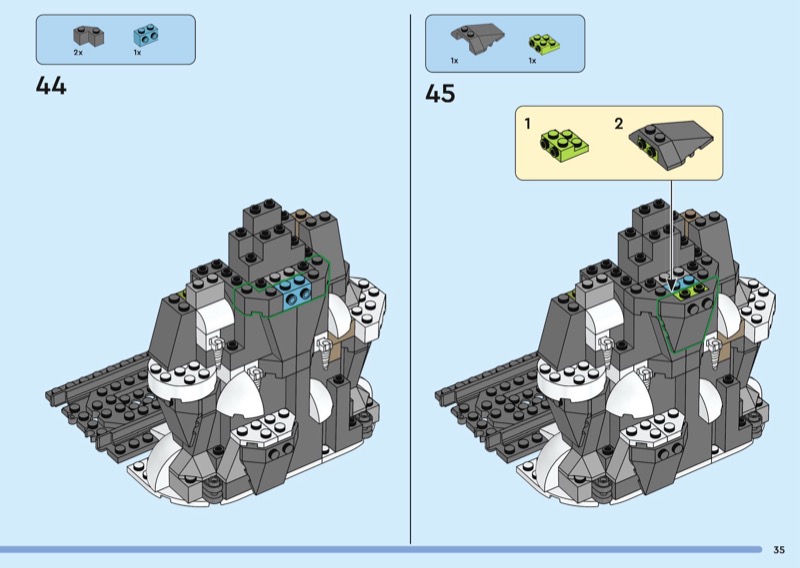 2x
1x

44

1x
1x

45

1
2

35