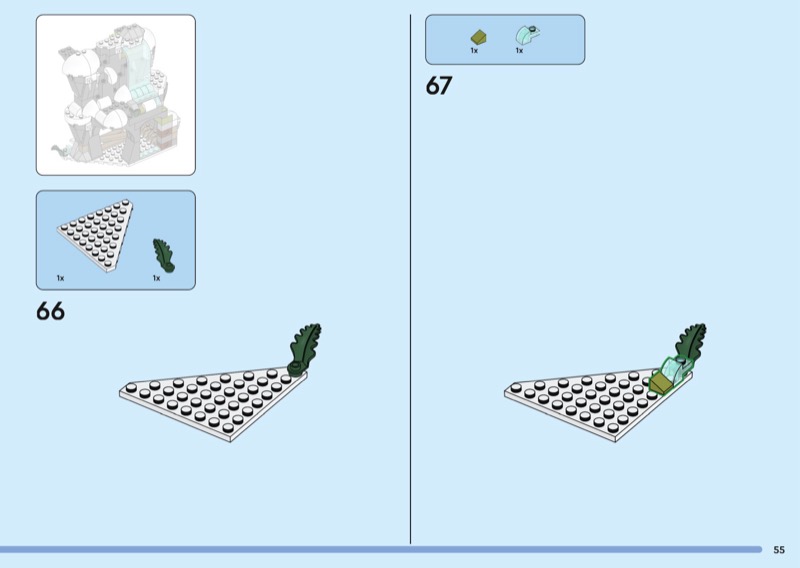 1x
1x

66

1x
1x

67

55