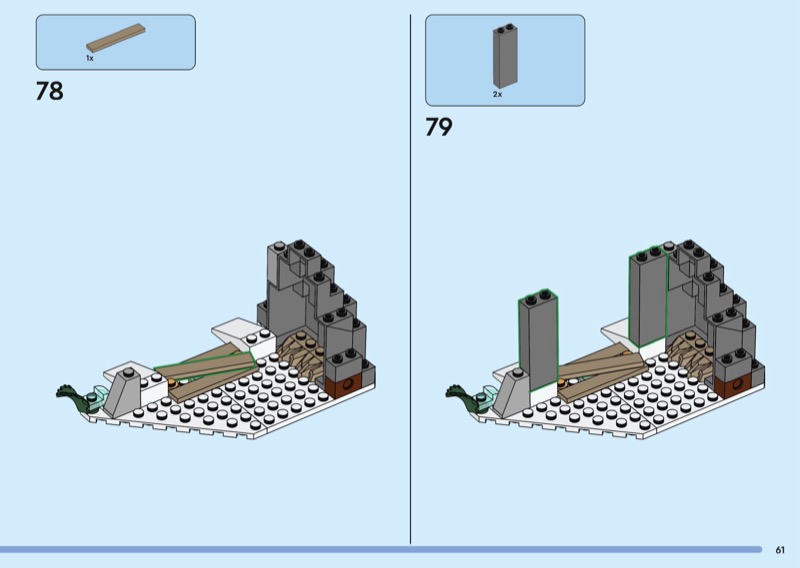 1x

78

2x

79

61