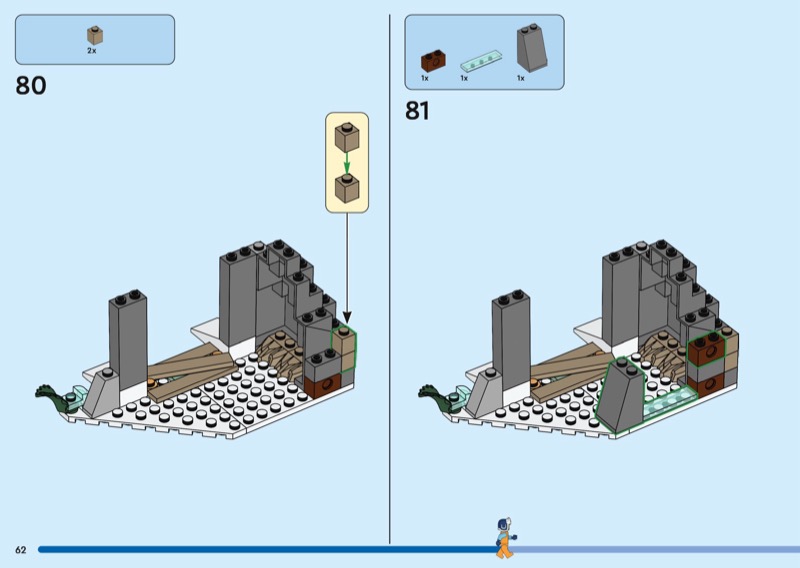 2x

80

1x 1x 1x

81

62