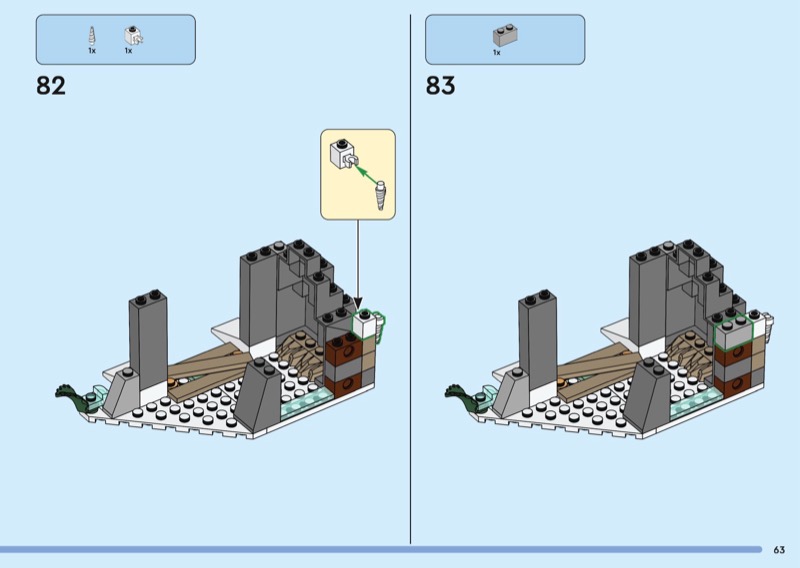 1x 1x

82

1x

83

63