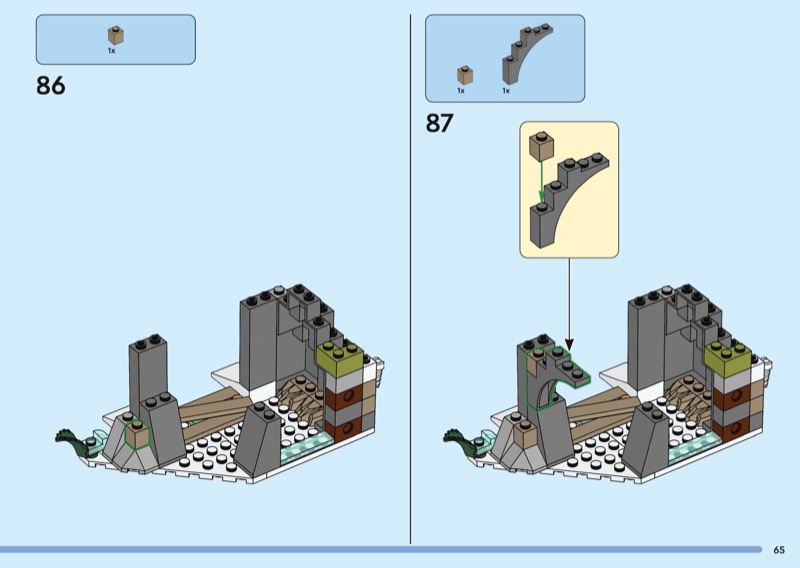 1x

86

1x 1x

87

65