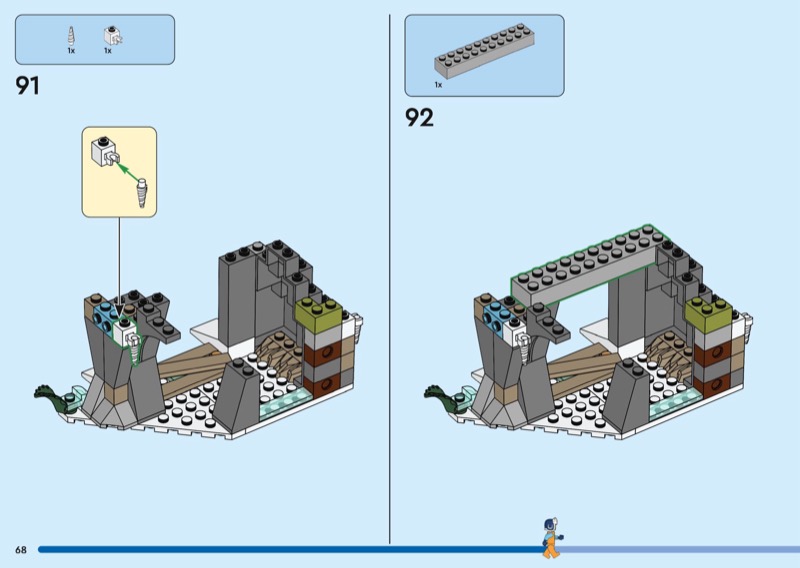 1x 1x

91

1x

92

68