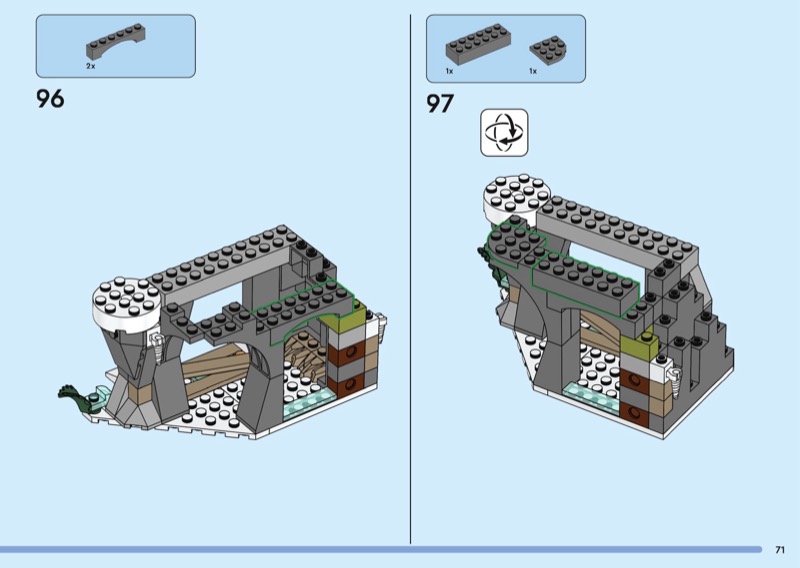 2x

96

1x 1x

97

71