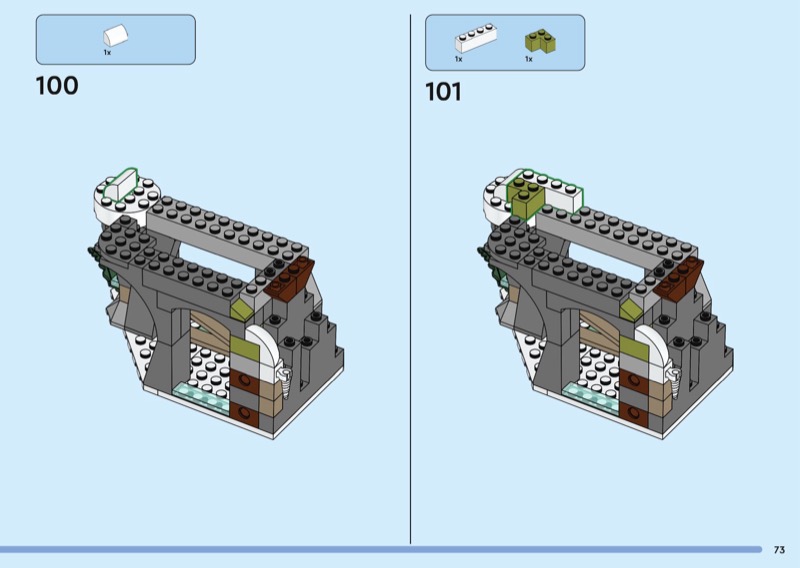 1x

100

1x 1x

101

73