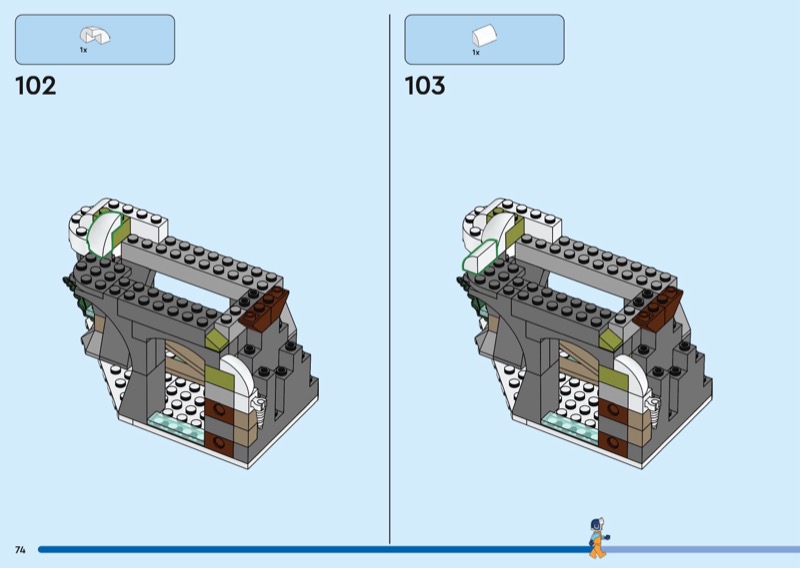 1x

102

1x

103

74