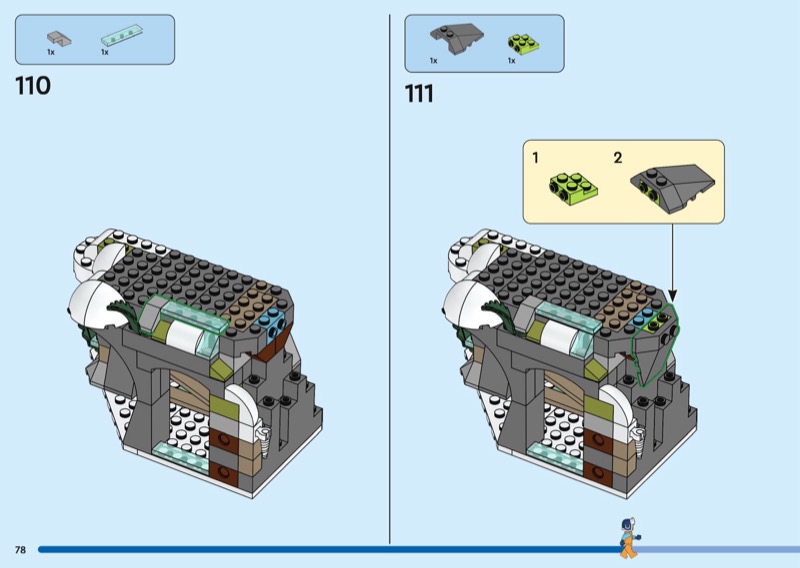 1x 1x

110

1x 1x

111

1

2

78