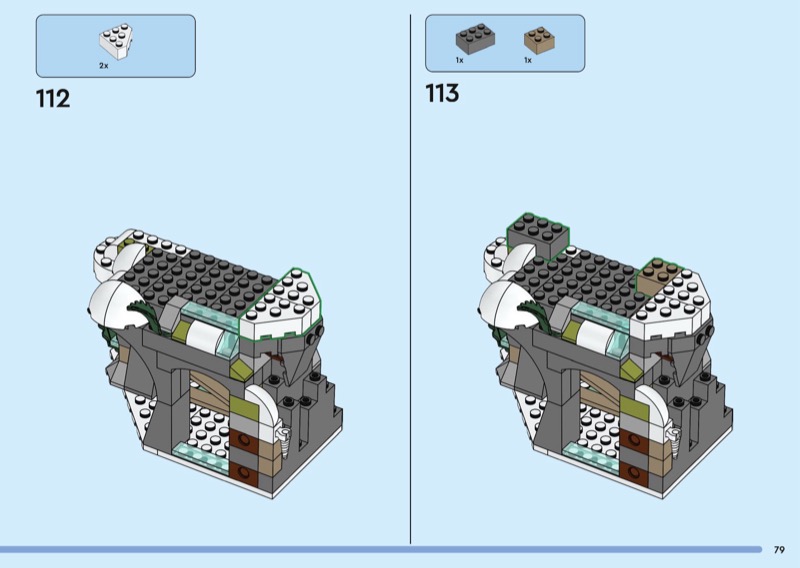 2x

112

1x 1x

113

79