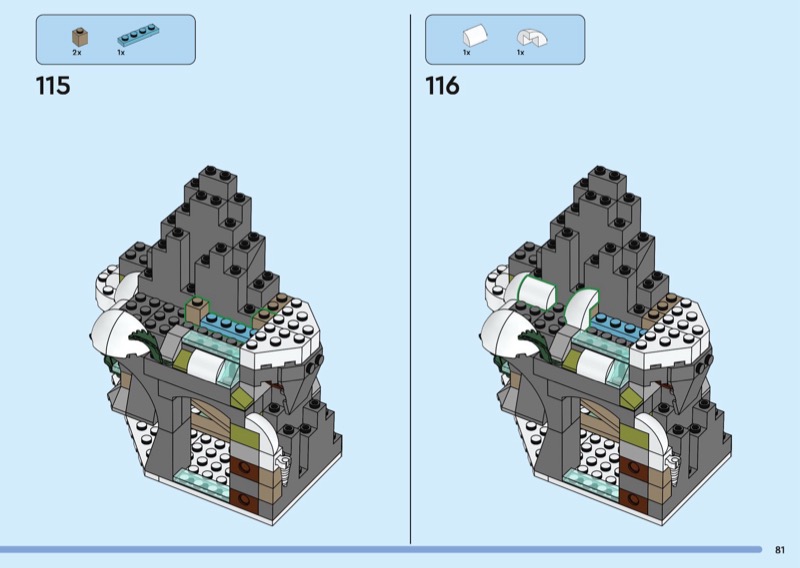 2x 1x

115

1x 1x

116

81