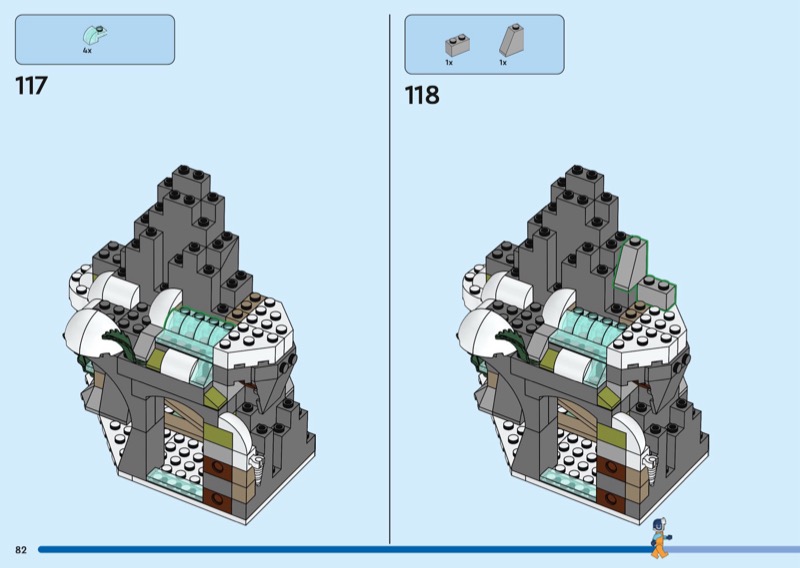 4x

117

1x 1x

118

82