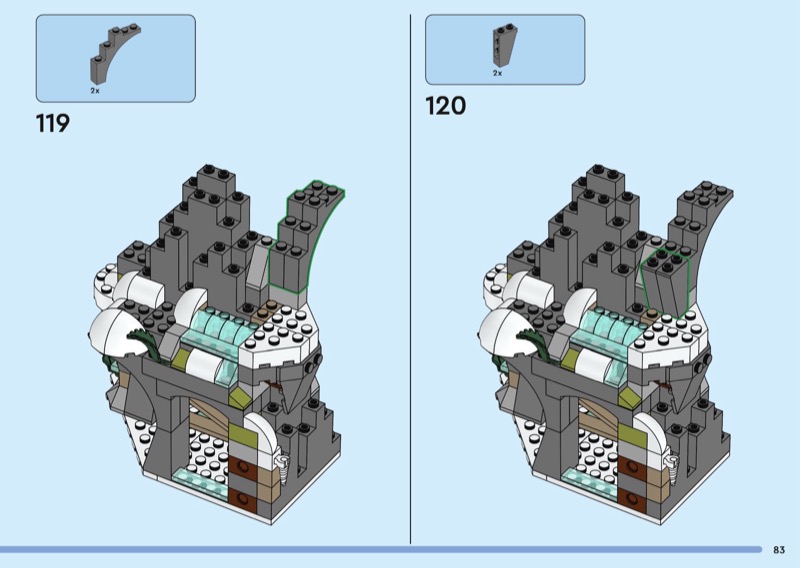 2x

119

2x

120

83