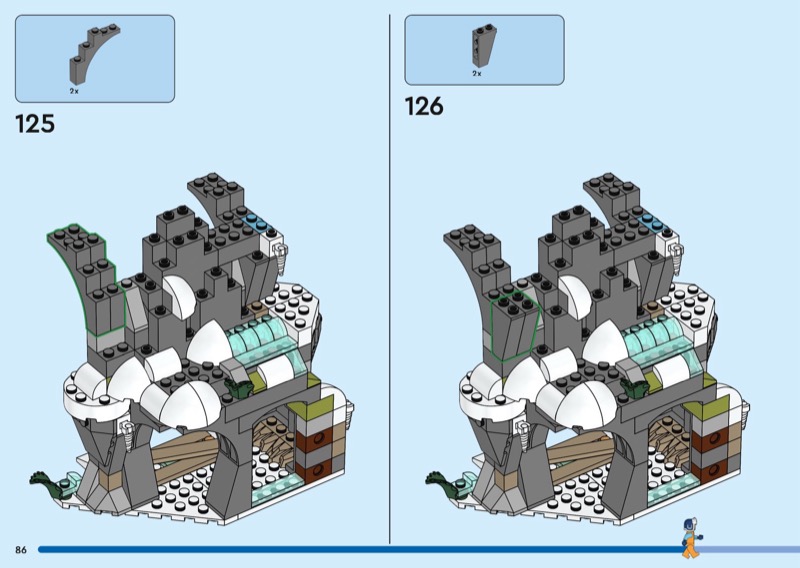 2x

125

2x

126

86