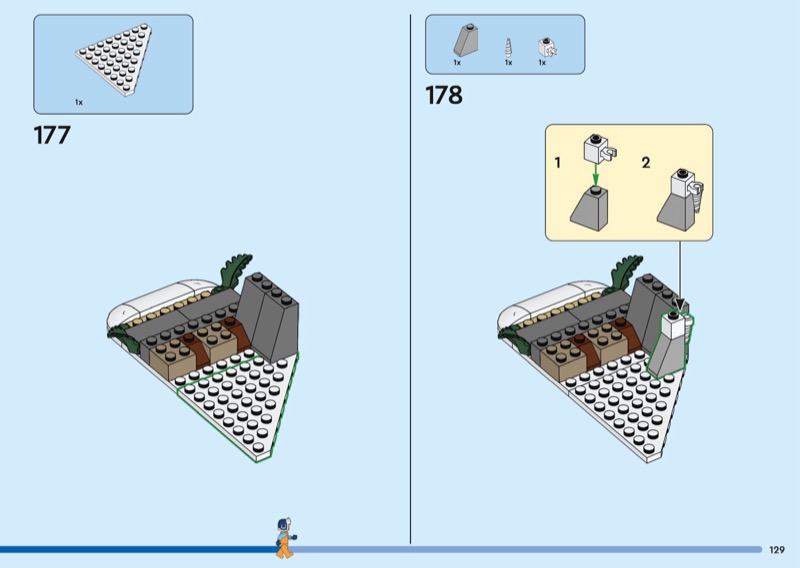 1x

177

1x 1x 1x

178

1

2

129